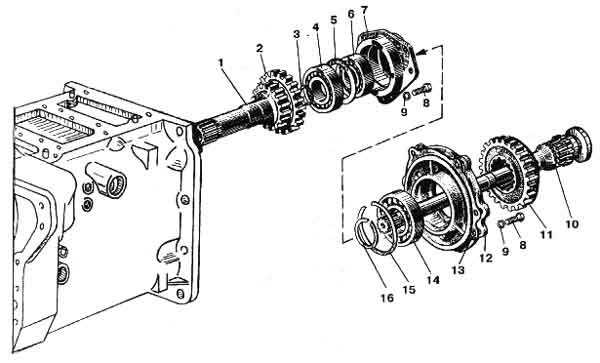 1
2
3
4
5
6
7
9
8
10
11
8
9
12
13
14
15
16