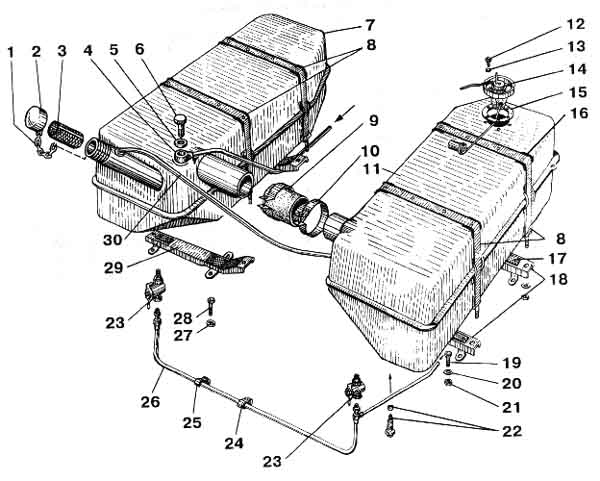 1
2
3
4
5
6
7
8
12
13
14
15
16
9
10
11
30
29
8
17
18
23
28
27
19
20
21
22
26
25
24
23