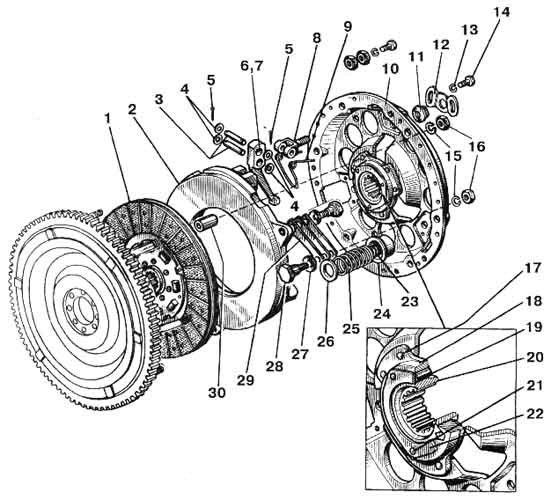 1
2
3
4
5
6,7
5
8
9
10
11
12
13
14
15
16
15
16
4
17
18
19
20
21
22
23
24
25
26
27
28
29
30