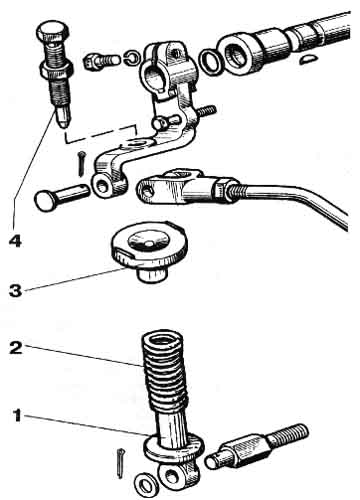 4
3
2
1