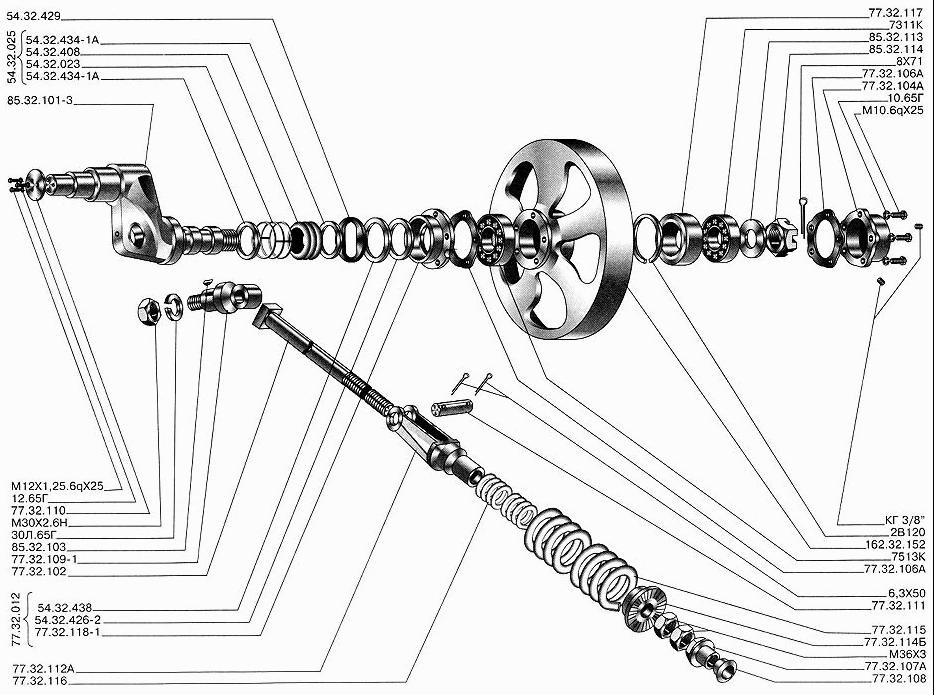 54.32.429
54.32.025
54.32.434-1А
54.32.408
54.32.023
54.32.434-1А
85.32.101-3

77.32.117
7311К
85.32.113
85.32.114
8Х71
77.32.106А
77.32.104А
10.65Г
М10.6qХ25

М12Х1,25.6qХ25
12.65Г
77.32.110
М30Х2.6Н
30Л.65Г
85.32.103
77.32.109-1
77.32.102
77.32.012
54.32.438
54.32.426-2
77.32.118-1
77.32.112А
77.32.116

КГ 3/8"
2В120
162.32.152
7513К
77.32.106А
6,3Х50
77.32.111
77.32.115
77.32.114Б
М36Х3
77.32.107А
77.32.108